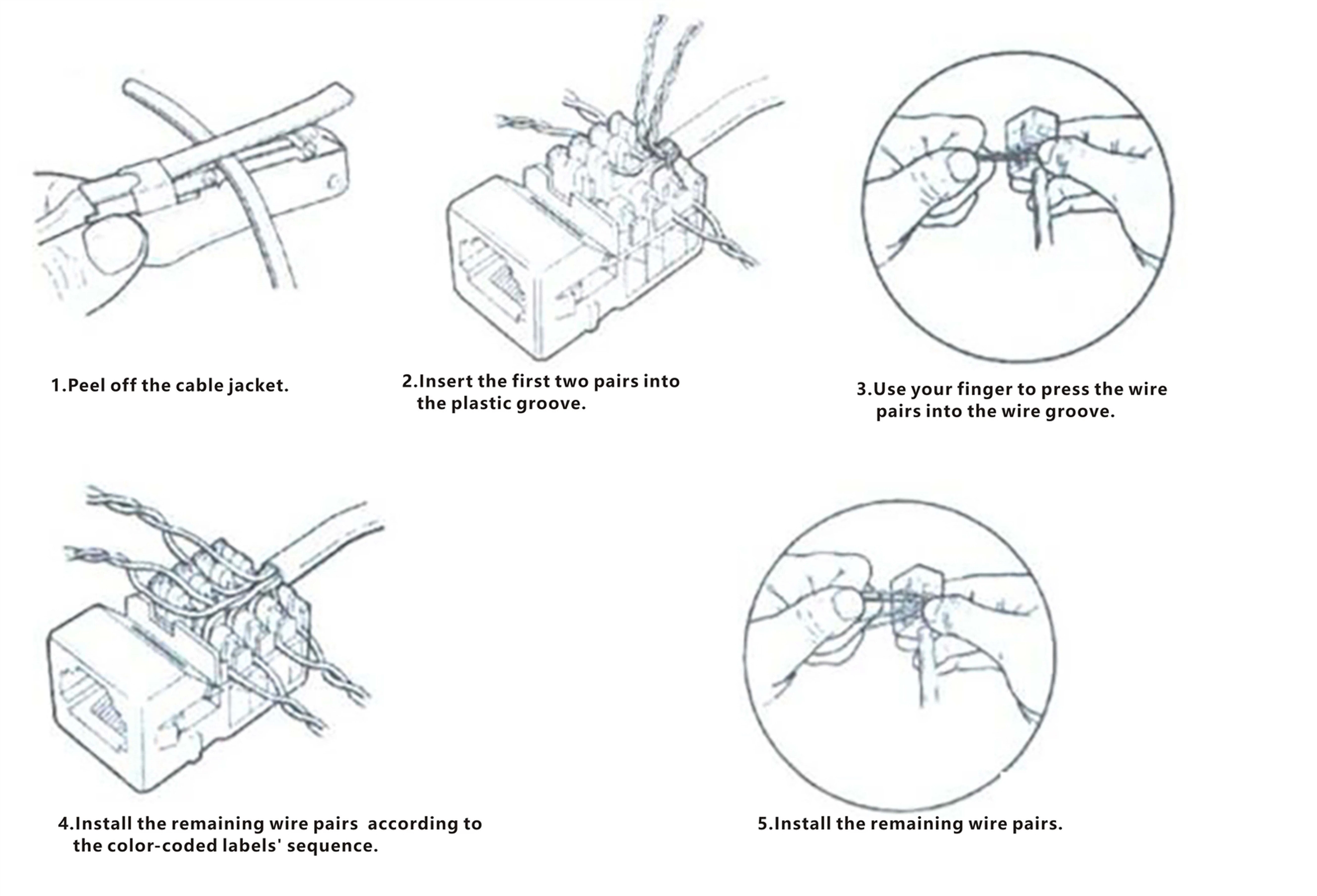 1.Peel off the cable jacket.

2.Insert the first two pairs into the plastic groove.

3.Use your finger to press the wire pairs into the wire groove.

4.Install the remaining wire pairs according to the color-coded labels' sequence.

5.Install the remaining wire pairs.